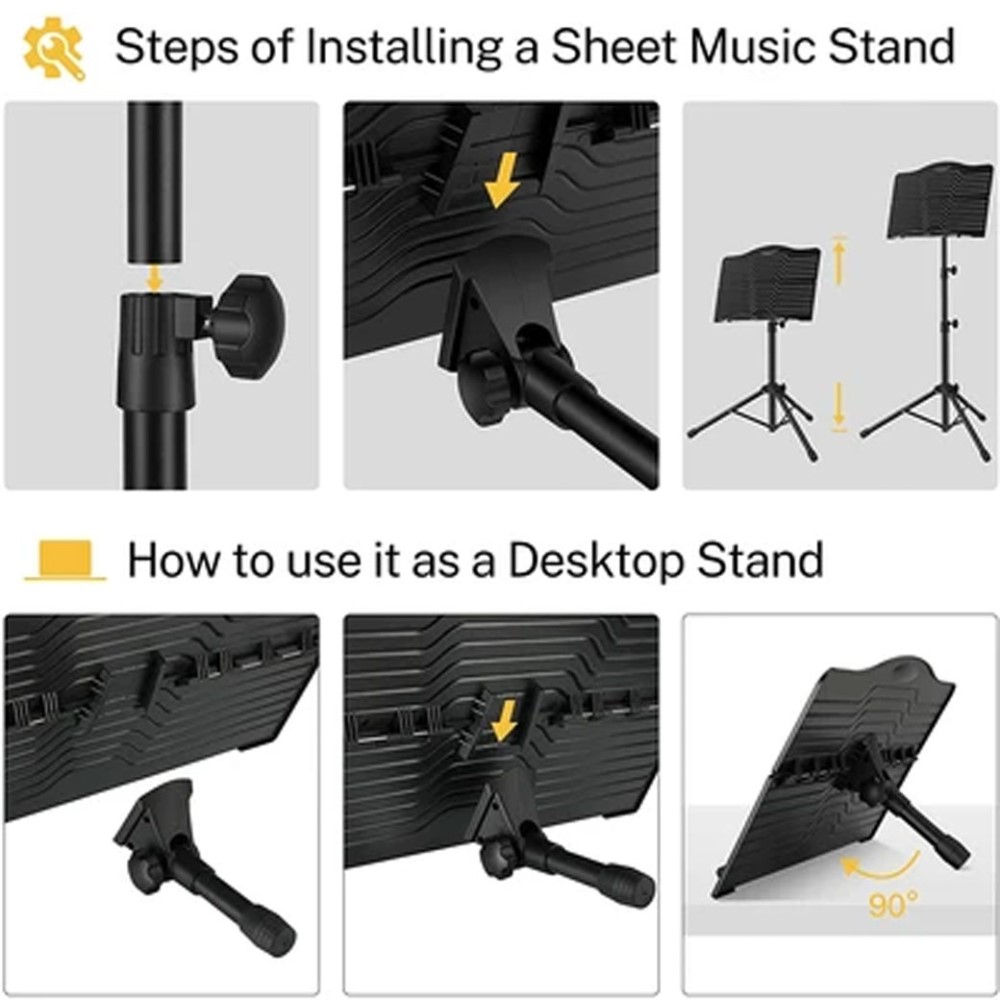 Steps of Installing a Sheet Music Stand

How to use it as a Desktop Stand

90°